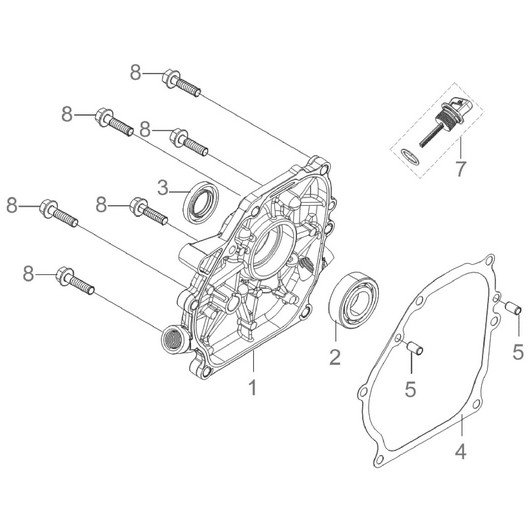 8
8
8
7
3
8
8
8
2
5
5
1
4